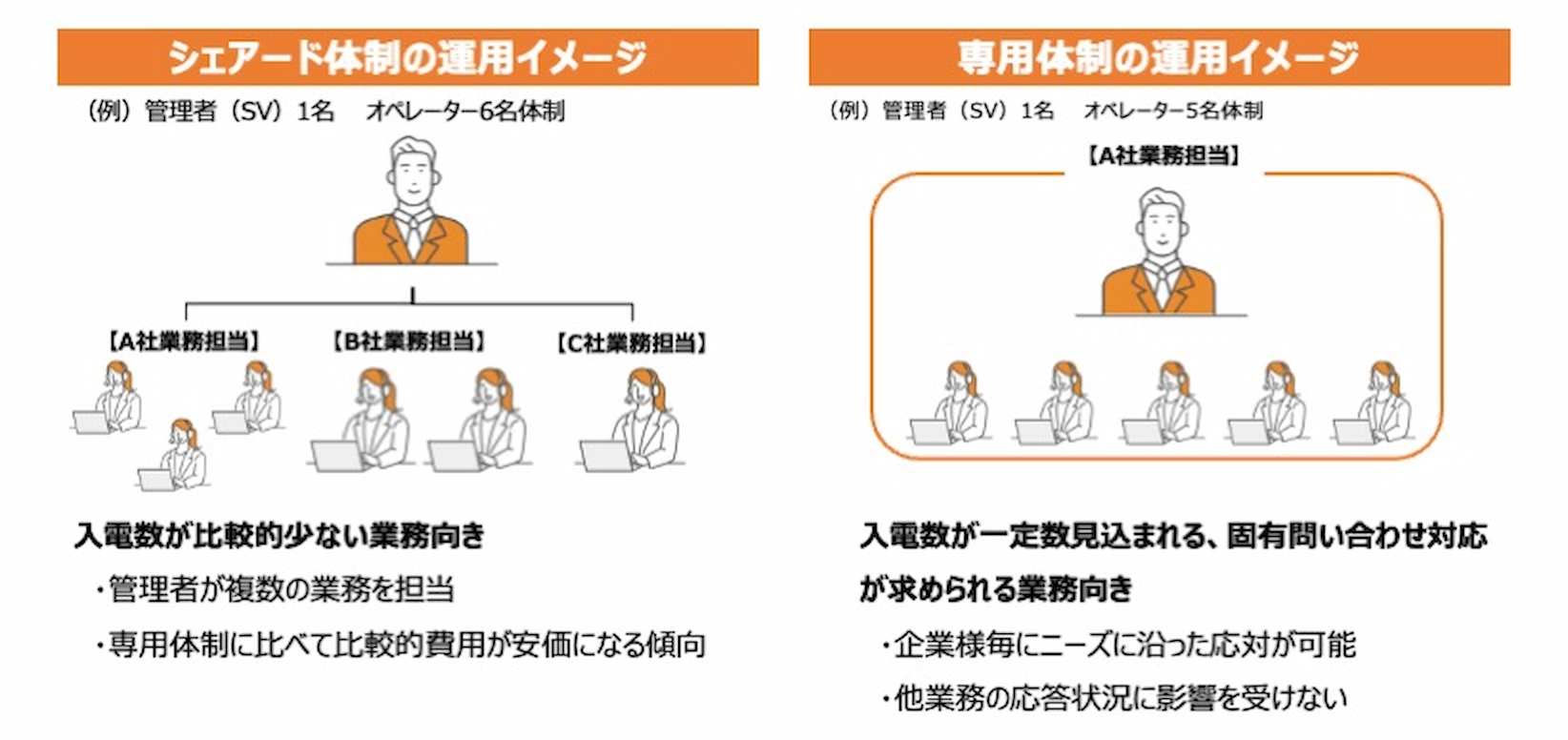 シェアード体制の運用イメージ

（例）管理者（SV）1名　オペレーター6名体制

【A社業務担当】　【B社業務担当】　【C社業務担当】

入電数が比較的少ない業務向き

・管理者が複数の業務を担当

・専用体制に比べて比較的費用が安価になる傾向

専用体制の運用イメージ

（例）管理者（SV）1名　オペレーター5名体制

【A社業務担当】

入電数が一定数見込まれる、固有問い合わせ対応が求められる業務向き

・企業様毎にニーズに沿った応対が可能

・他業務の応答状況に影響を受けない